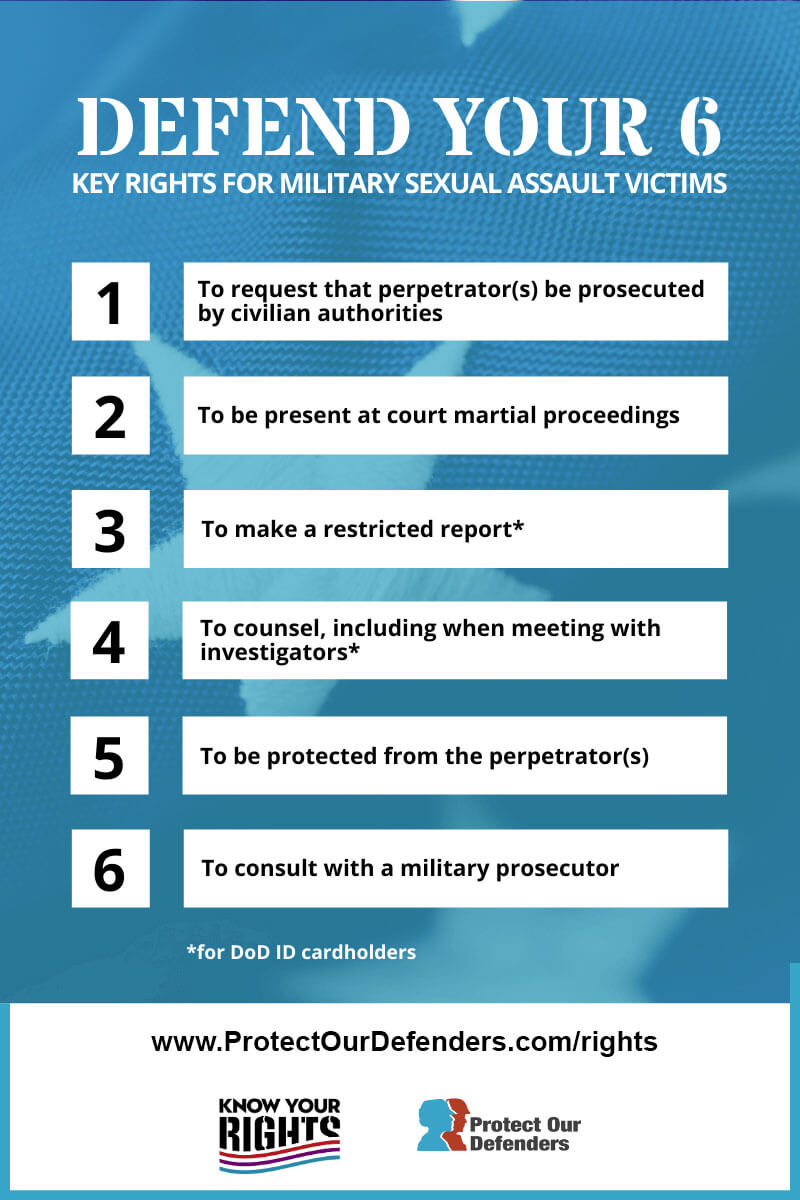 DEFEND YOUR 6
KEY RIGHTS FOR MILITARY SEXUAL ASSAULT VICTIMS

1 To request that perpetrator(s) be prosecuted by civilian authorities

2 To be present at court martial proceedings

3 To make a restricted report*

4 To counsel, including when meeting with investigators*

5 To be protected from the perpetrator(s)

6 To consult with a military prosecutor

*for DoD ID cardholders

www.ProtectOurDefenders.com/rights

KNOW YOUR RIGHTS

Protect Our Defenders